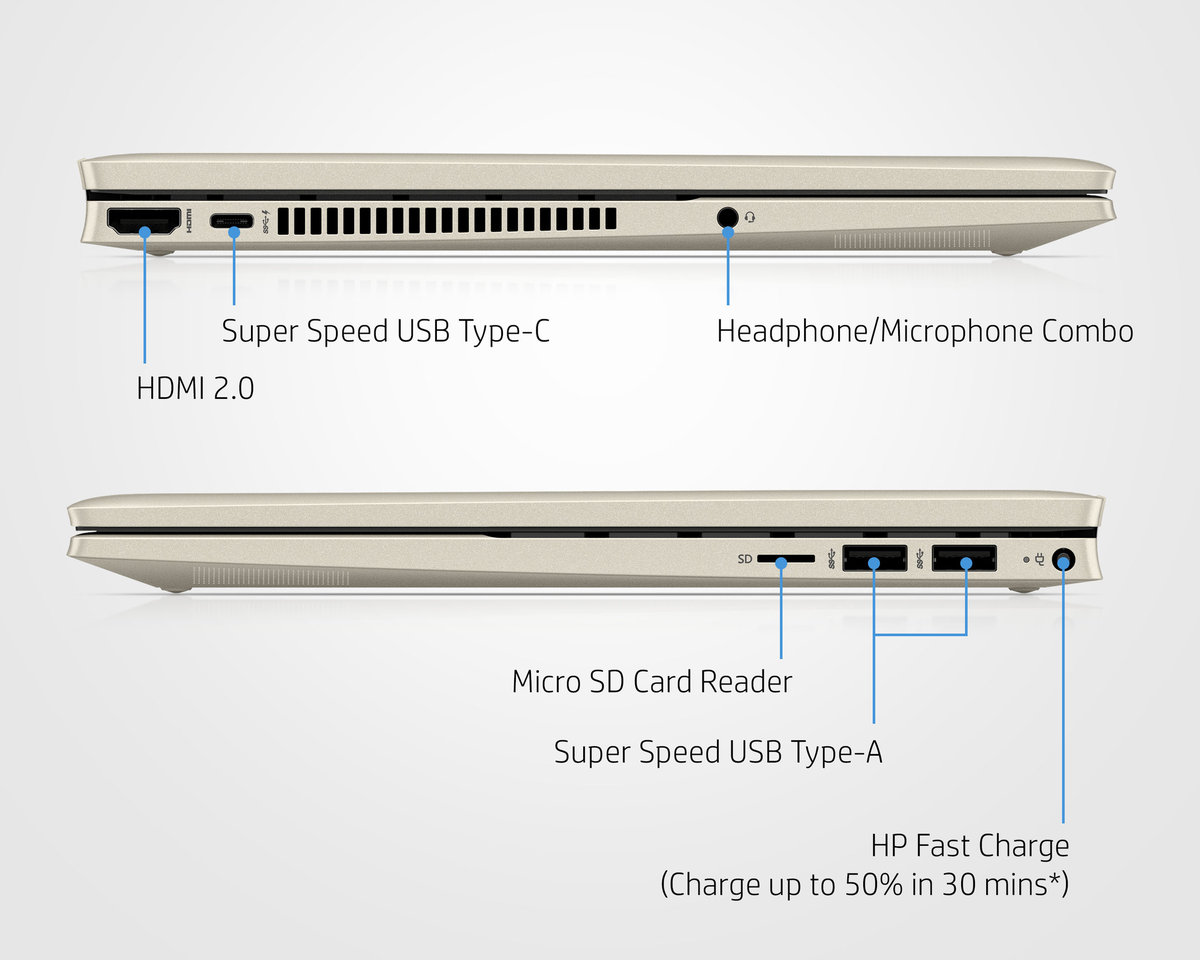 HDMI

Super Speed USB Type-C

Headphone/Microphone Combo

HDMI 2.0

SD

Micro SD Card Reader

Super Speed USB Type-A

HP Fast Charge
(Charge up to 50% in 30 mins*)